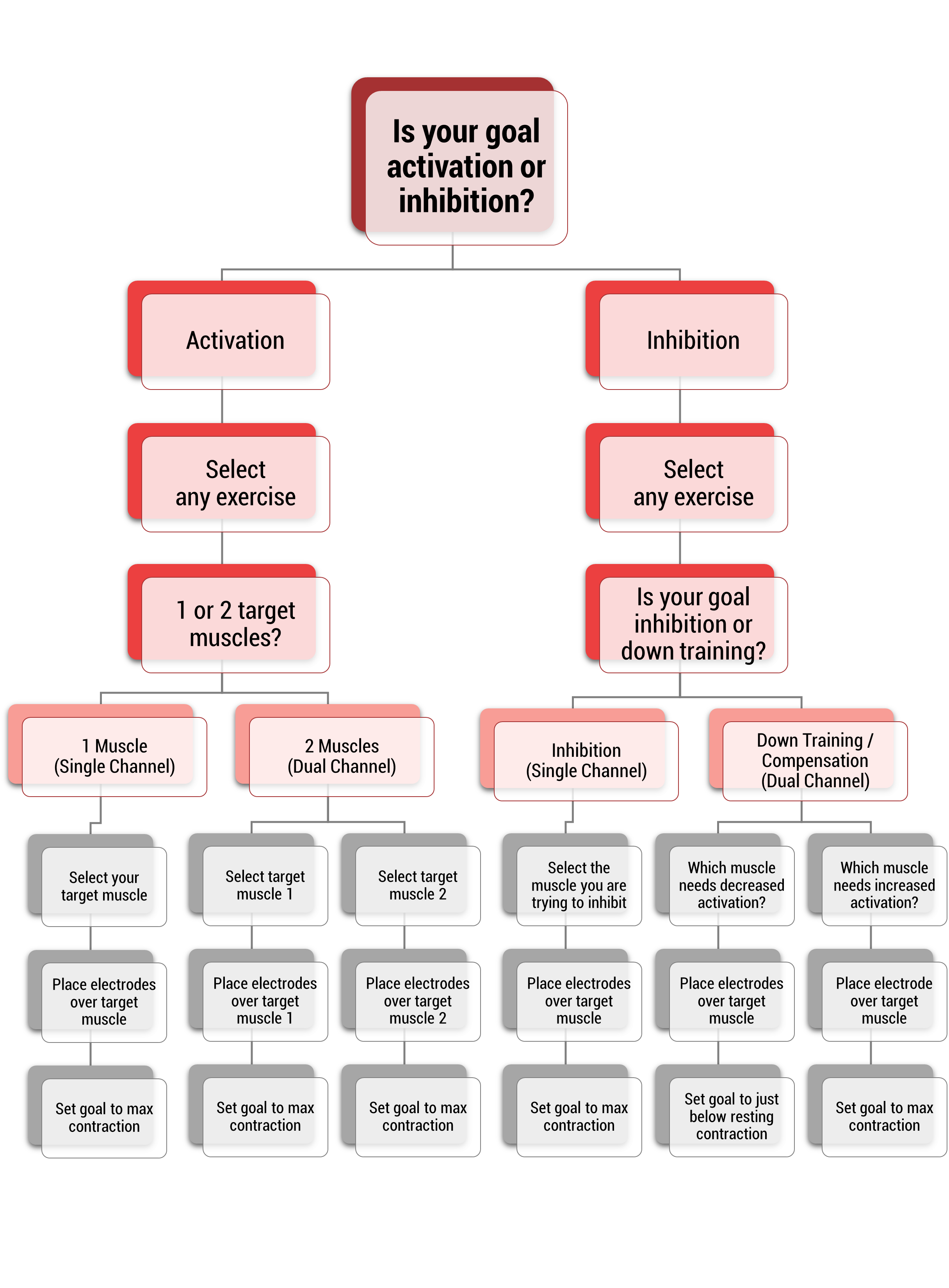 Is your goal activation or inhibition?

Activation

Select any exercise

1 or 2 target muscles?

1 Muscle (Single Channel)

Select your target muscle

Place electrodes over target muscle

Set goal to max contraction

2 Muscles (Dual Channel)

Select target muscle 1

Place electrodes over target muscle 1

Set goal to max contraction

Select target muscle 2

Place electrodes over target muscle 2

Set goal to max contraction

Inhibition

Select any exercise

Is your goal inhibition or down training?

Inhibition (Single Channel)

Select the muscle you are trying to inhibit

Place electrodes over target muscle

Set goal to max contraction

Down Training / Compensation (Dual Channel)

Which muscle needs decreased activation?

Place electrodes over target muscle

Set goal to just below resting contraction

Which muscle needs increased activation?

Place electrode over target muscle

Set goal to max contraction